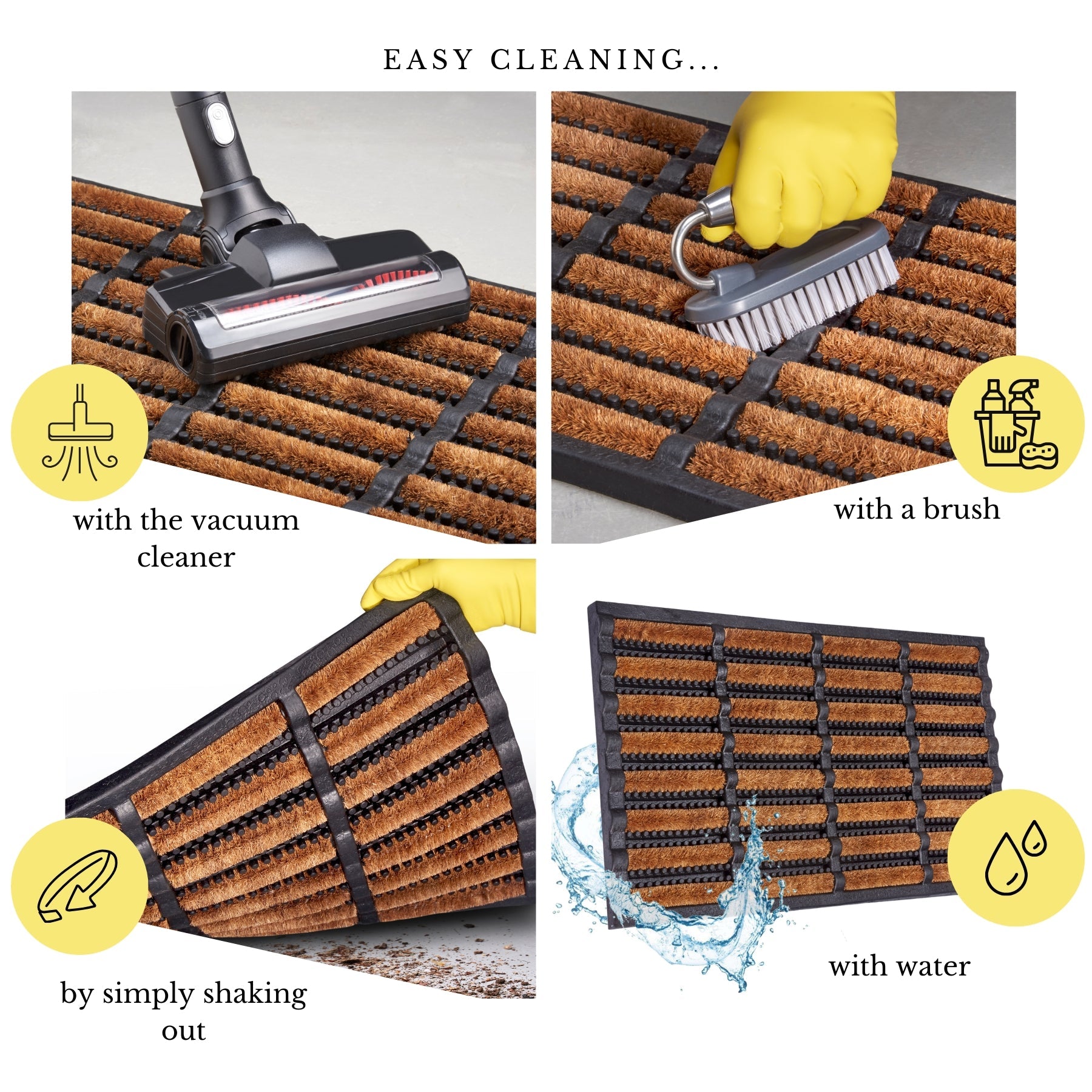 EASY CLEANING...

with the vacuum cleaner

with a brush

by simply shaking out

with water